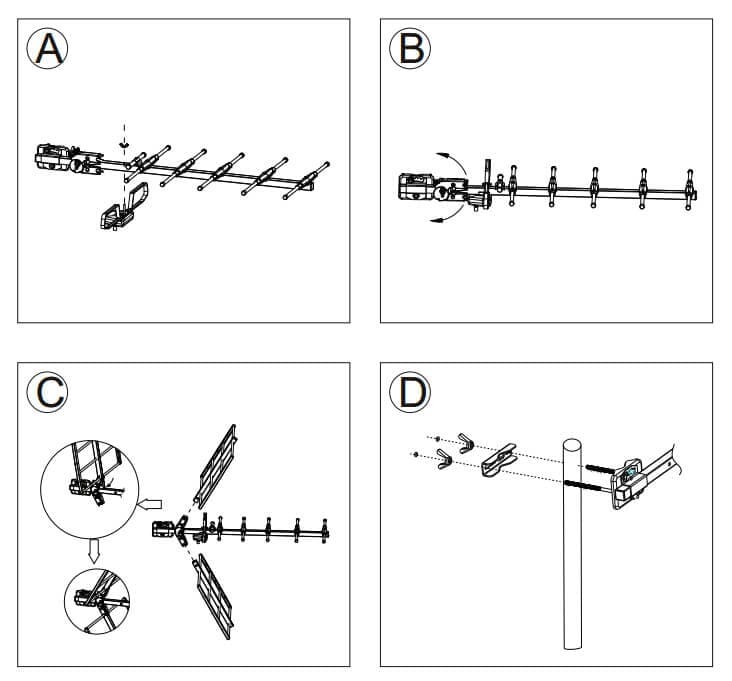 A

B

C

D