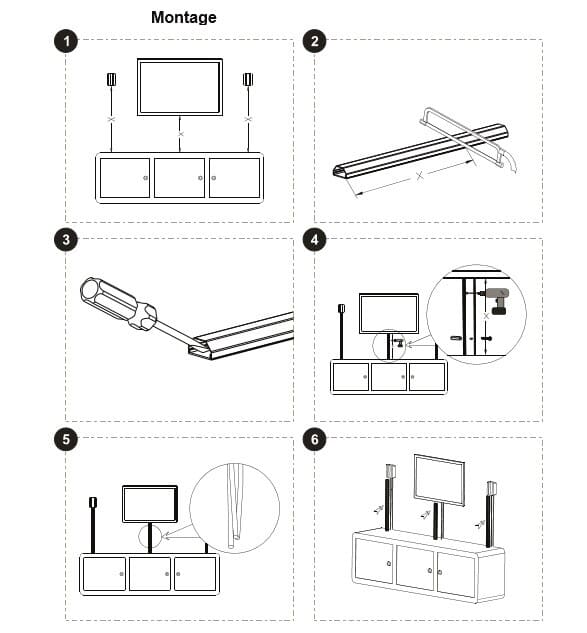 Montage

1

X X X

2

X

3

4

X

5

6